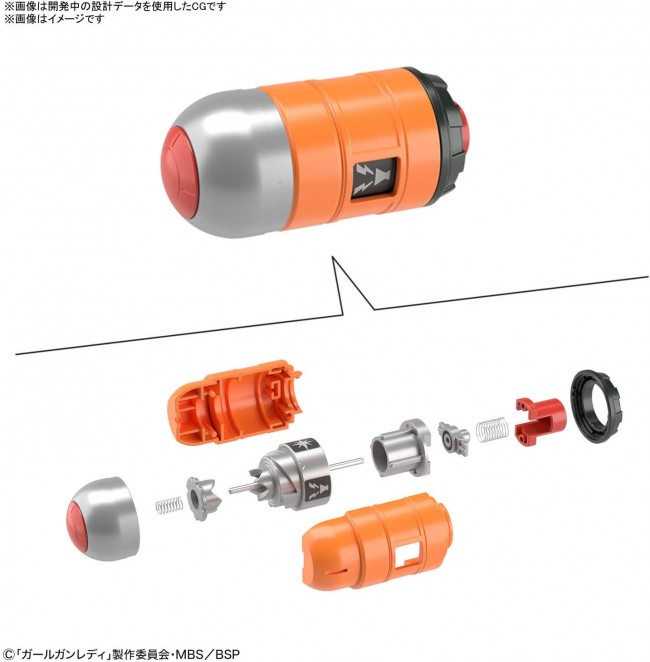 ※画像は開発中の設計データを使用したCGです
※画像はイメージです

©「ガールガンレディ」製作委員会・MBS／BSP