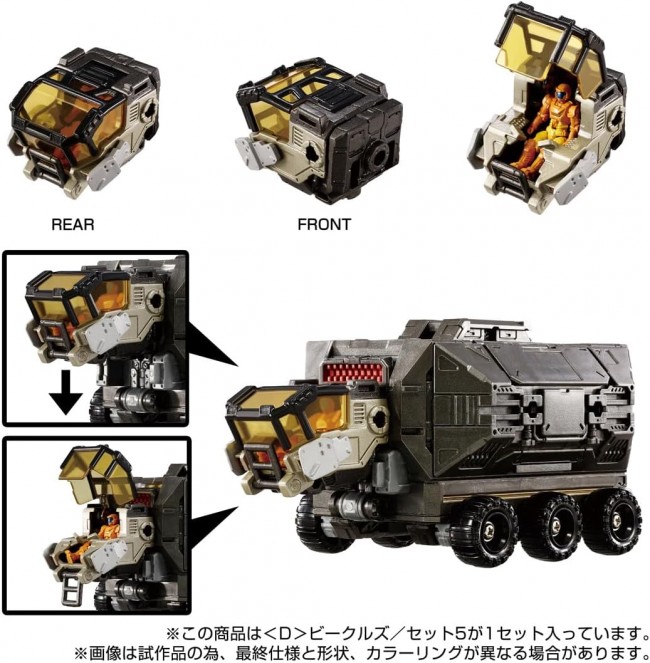 REAR

FRONT

※この商品は＜D＞ビークルズ／セット5が1セット入っています。
※画像は試作品の為、最終仕様と形状、カラーリングが異なる場合があります。