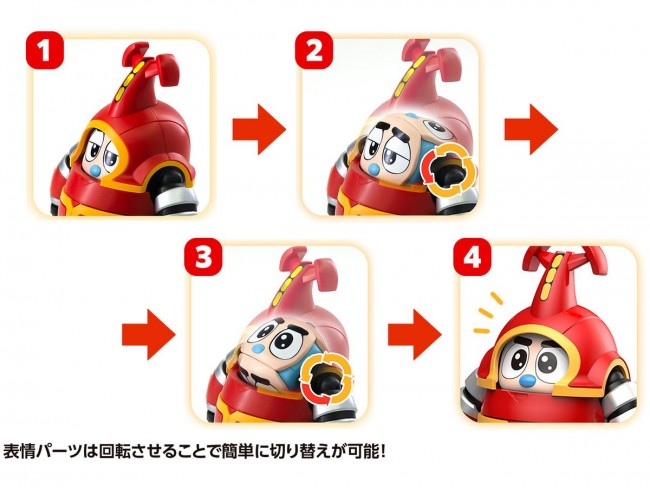 1

2

3

4

表情パーツは回転させることで簡単に切り替えが可能!