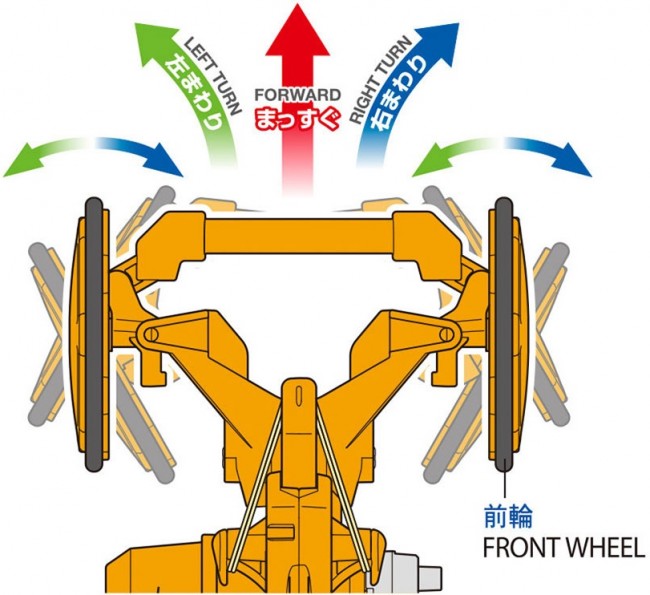 LEFT TURN
左まわり

FORWARD
まっすぐ

RIGHT TURN
右まわり

前輪
FRONT WHEEL