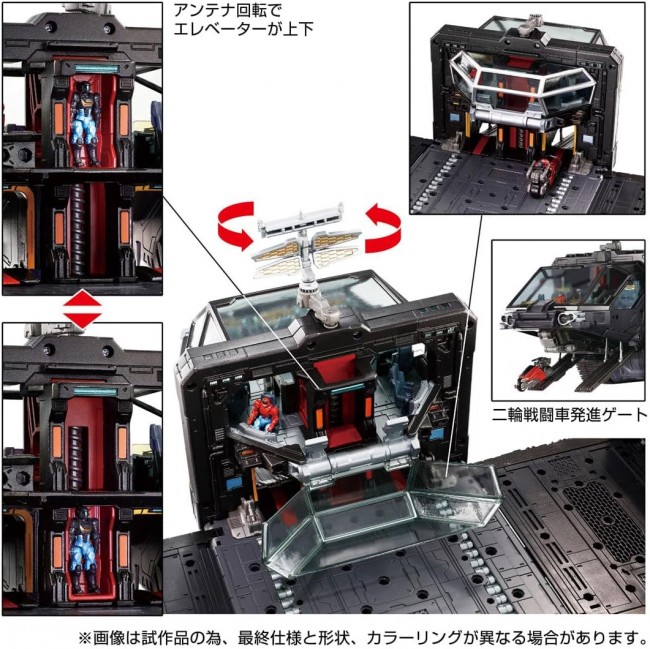 アンテナ回転で
エレベーターが上下

二輪戦闘車発進ゲート

※画像は試作品の為、最終仕様と形状、カラーリングが異なる場合があります。