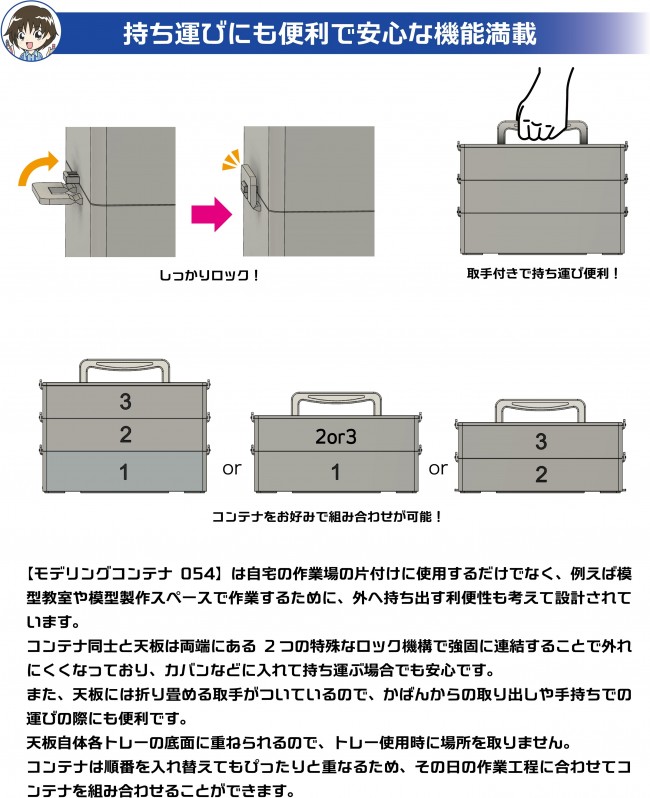 持ち運びにも便利で安心な機能満載

しっかりロック！

取手付きで持ち運び便利！

3
2
1
or
2or3
1
or
3
2

コンテナをお好みで組み合わせが可能！

【モデリングコンテナ 054】は自宅の作業場の片付けに使用するだけでなく、例えば模型教室や模型製作スペースで作業するために、外へ持ち出す利便性も考えて設計されています。
コンテナ同士と天板は両端にある 2つの特殊なロック機構で強固に連結することで外れにくくなっており、カバンなどに入れて持ち運ぶ場合でも安心です。
また、天板には折り畳める取手がついているので、かばんからの取り出しや手持ちでの運びの際にも便利です。
天板自体各トレーの底面に重ねられるので、トレー使用時に場所を取りません。
コンテナは順番を入れ替えてもぴったりと重なるため、その日の作業工程に合わせてコンテナを組み合わせることができます。