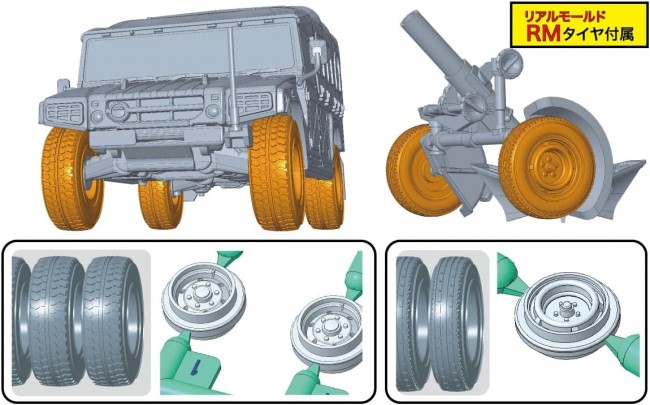 リアルモールド
RMタイヤ付属