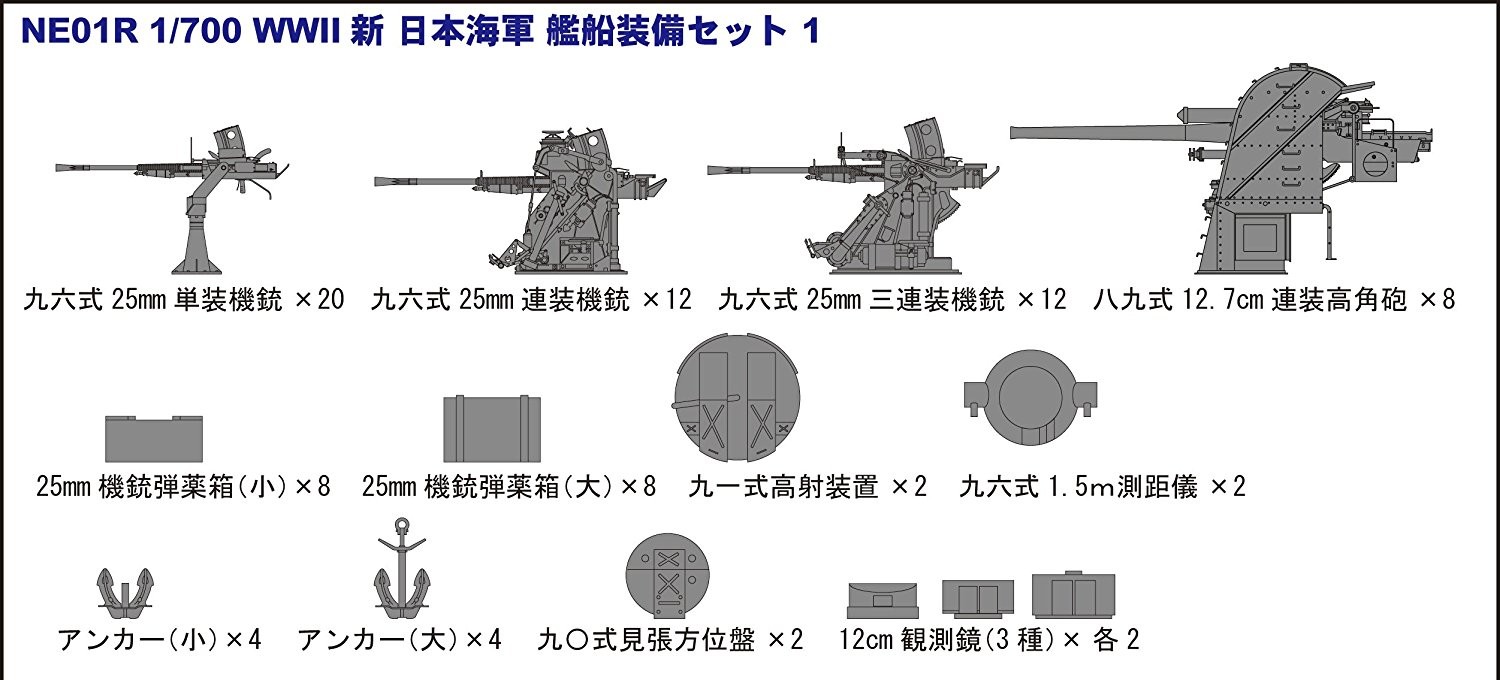 NE01R 1/700 WWII 新 日本海軍 艦船装備セット 1

九六式 25mm 単装機銃 ×20

九六式 25mm 連装機銃 ×12

九六式 25mm 三連装機銃 ×12

八九式 12.7cm 連装高角砲 ×8

25mm 機銃弾薬箱(小)×8

25mm 機銃弾薬箱(大)×8

九一式高射装置 ×2

九六式 1.5m測距儀 ×2

アンカー(小)×4

アンカー(大)×4

九〇式見張方位盤 ×2

12cm 観測鏡(3 種)× 各 2