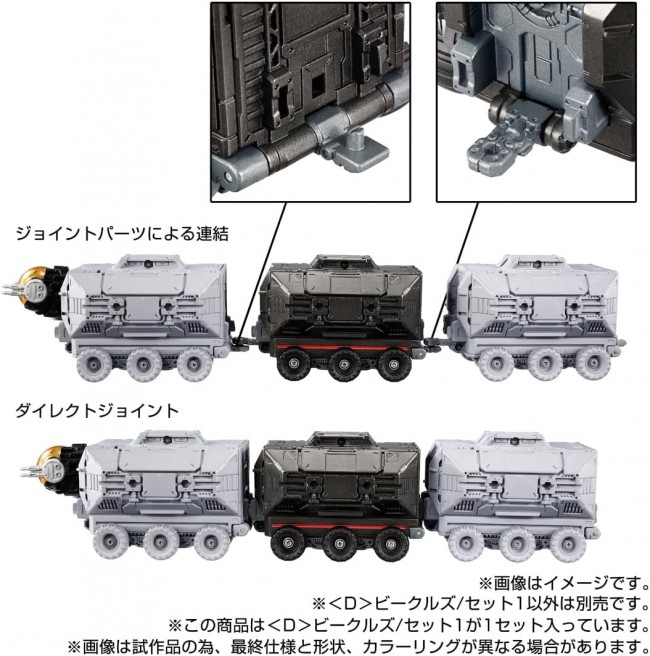 ジョイントパーツによる連結

ダイレクトジョイント

※画像はイメージです。
※<D>ビークルズ/セット1以外は別売です。
※この商品は<D>ビークルズ/セット1が1セット入っています。
※画像は試作品の為、最終仕様と形状、カラーリングが異なる場合があります。