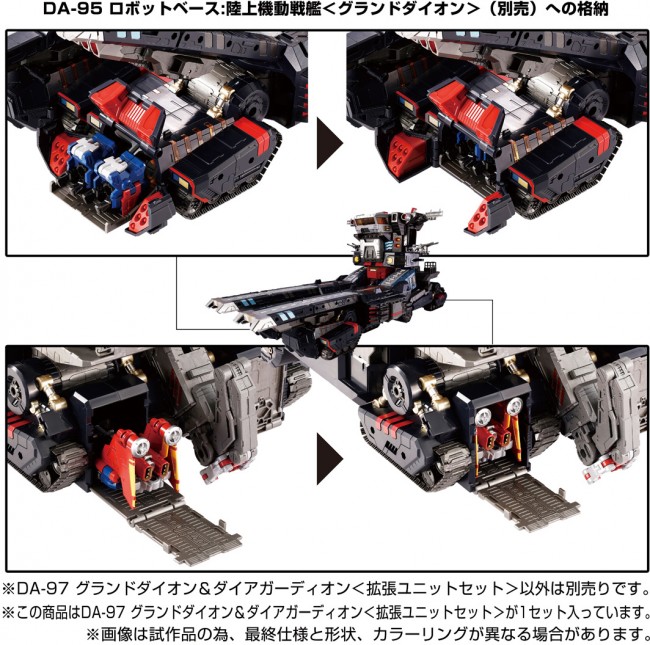 DA-95 ロボットベース:陸上機動戦艦<グランドダイオン>（別売）への格納

※DA-97 グランドダイオン&ダイアガーディオン<拡張ユニットセット>以外は別売りです。
※この商品はDA-97 グランドダイオン&ダイアガーディオン<拡張ユニットセット>が1セット入っています。
※画像は試作品の為、最終仕様と形状、カラーリングが異なる場合があります。