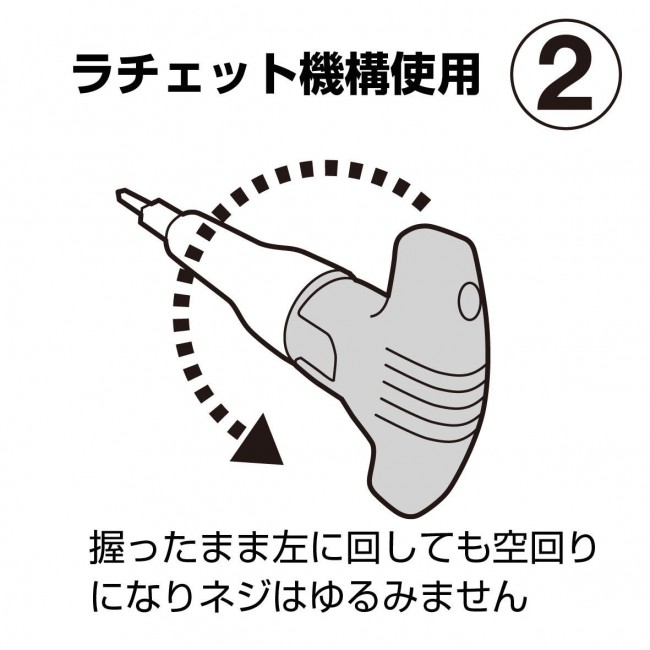 ラチェット機構使用 ②

握ったまま左に回しても空回りになりネジはゆるみません