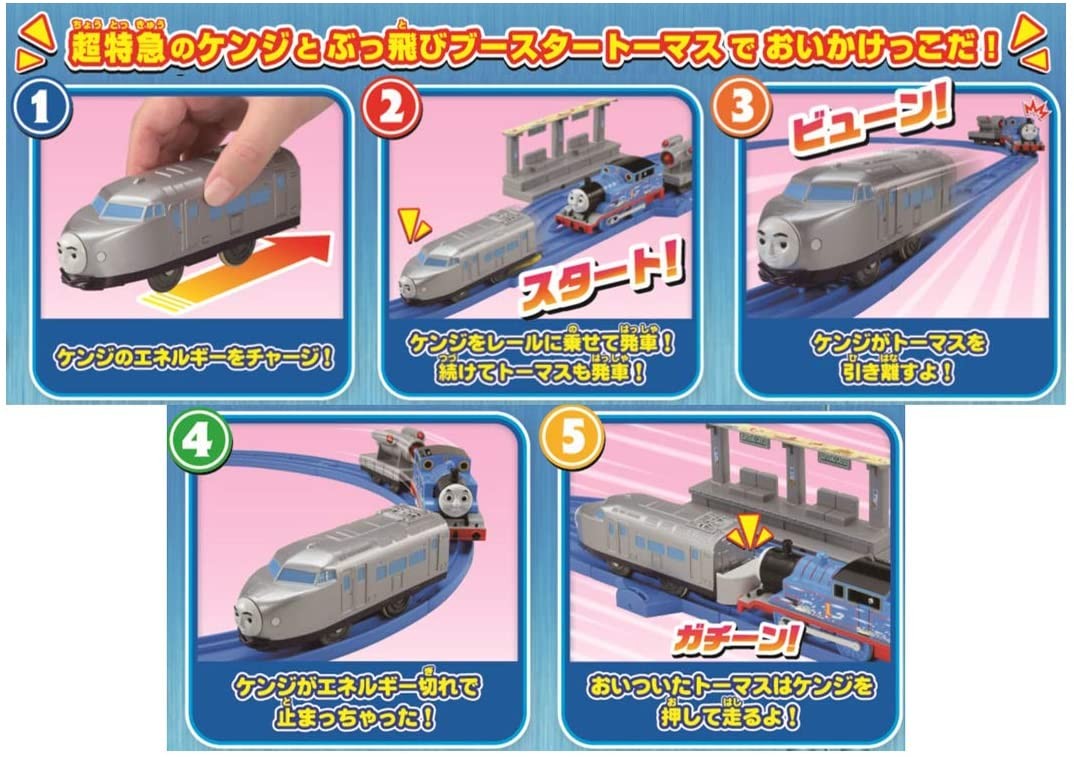 超特急のケンジとぶっ飛びブースタートーマスでおいかけっこだ！

1
ケンジのエネルギーをチャージ！

2
スタート！
ケンジをレールに乗せて発車！続けてトーマスも発車！

3
ビューン！
ケンジがトーマスを引き離すよ！

4
ケンジがエネルギー切れで止まっちゃった！

5
ガチーン！
おいついたトーマスはケンジを押して走るよ！